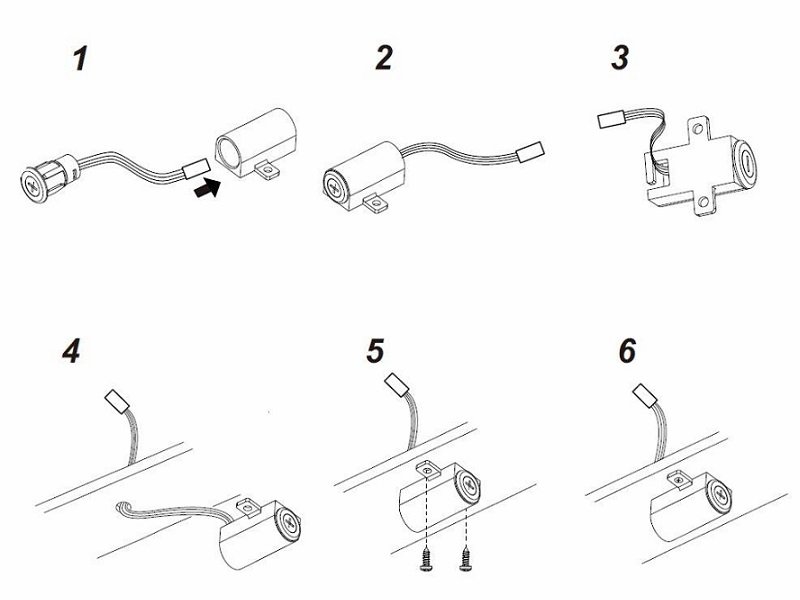 1
2
3
4
5
6